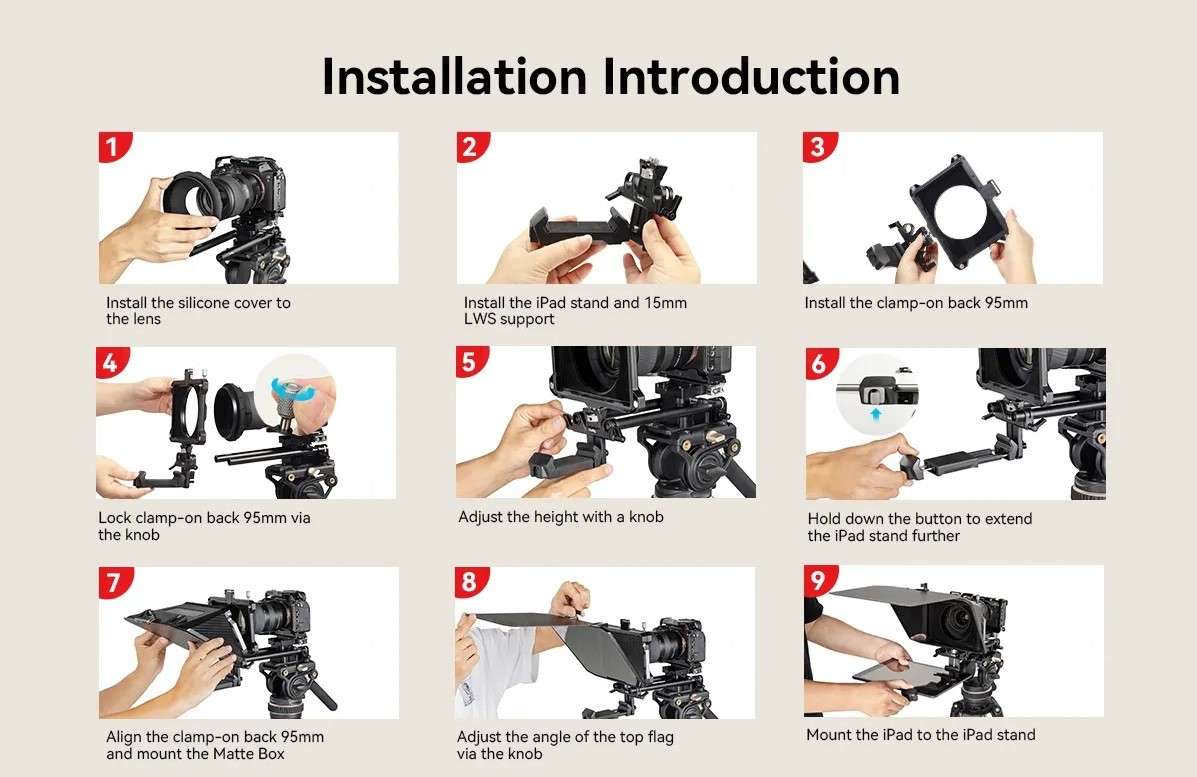 Installation Introduction

1

Install the silicone cover to the lens

2

Install the iPad stand and 15mm LWS support

3

Install the clamp-on back 95mm

4

Lock clamp-on back 95mm via the knob

5

Adjust the height with a knob

6

Hold down the button to extend the iPad stand further

7

Align the clamp-on back 95mm and mount the Matte Box

8

Adjust the angle of the top flag via the knob

9

Mount the iPad to the iPad stand